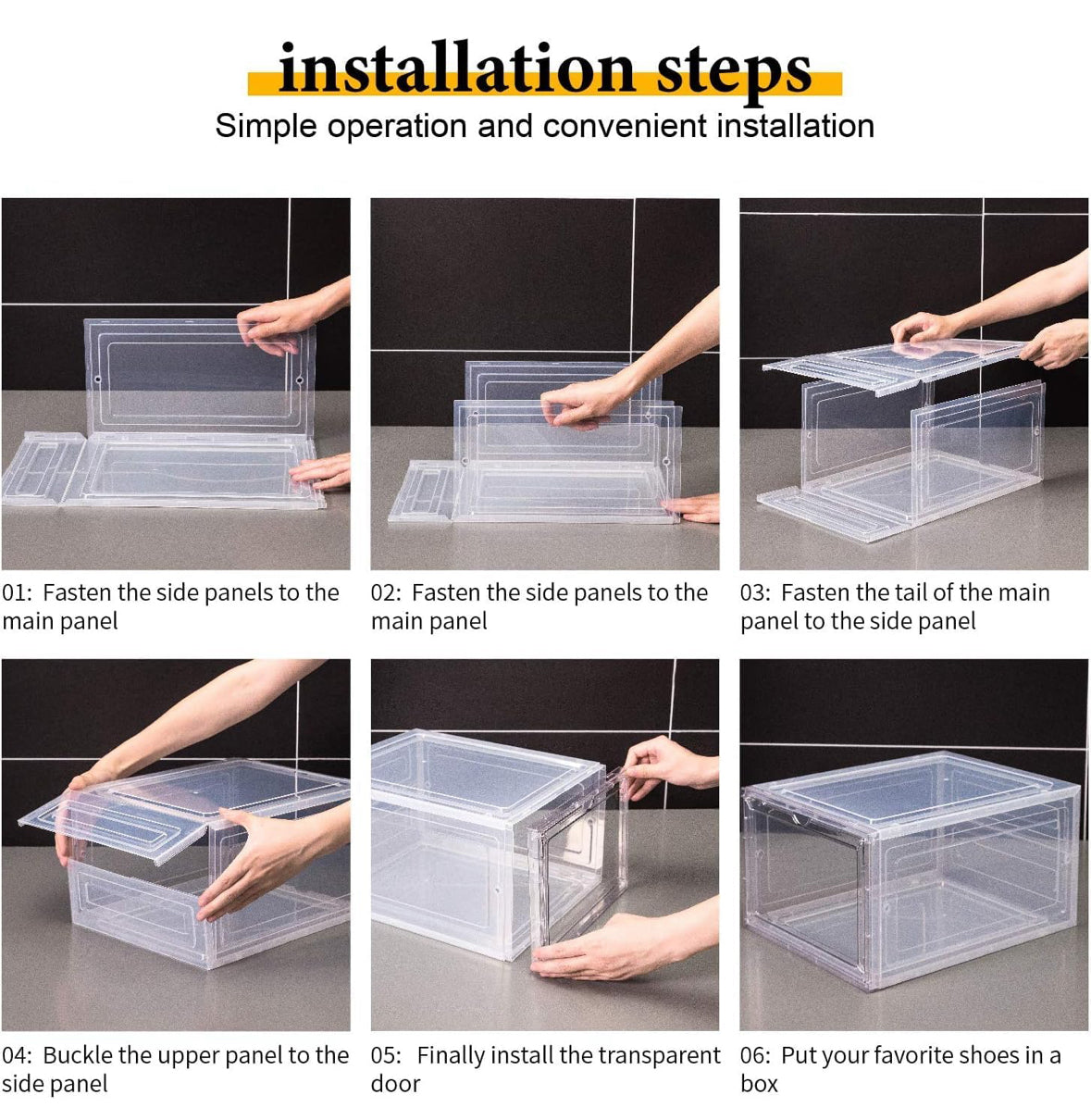 installation steps

Simple operation and convenient installation

01: Fasten the side panels to the main panel

02: Fasten the side panels to the main panel

03: Fasten the tail of the main panel to the side panel

04: Buckle the upper panel to the side panel

05: Finally install the transparent door

06: Put your favorite shoes in a box