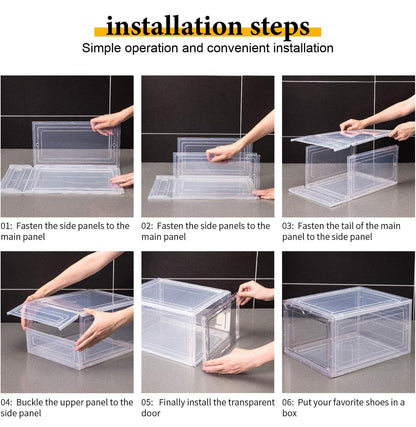 installation steps
Simple operation and convenient installation

01: Fasten the side panels to the main panel

02: Fasten the side panels to the main panel

03: Fasten the tail of the main panel to the side panel

04: Buckle the upper panel to the side panel

05: Finally install the transparent door

06: Put your favorite shoes in a box